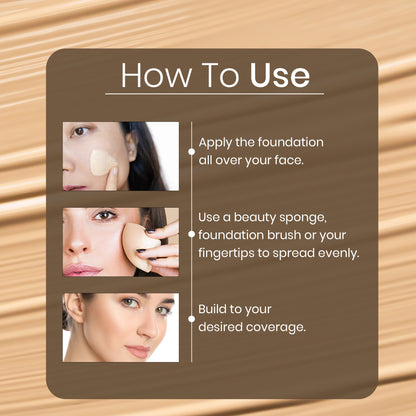 How To Use

Apply the foundation all over your face.

Use a beauty sponge, foundation brush or your fingertips to spread evenly.

Build to your desired coverage.