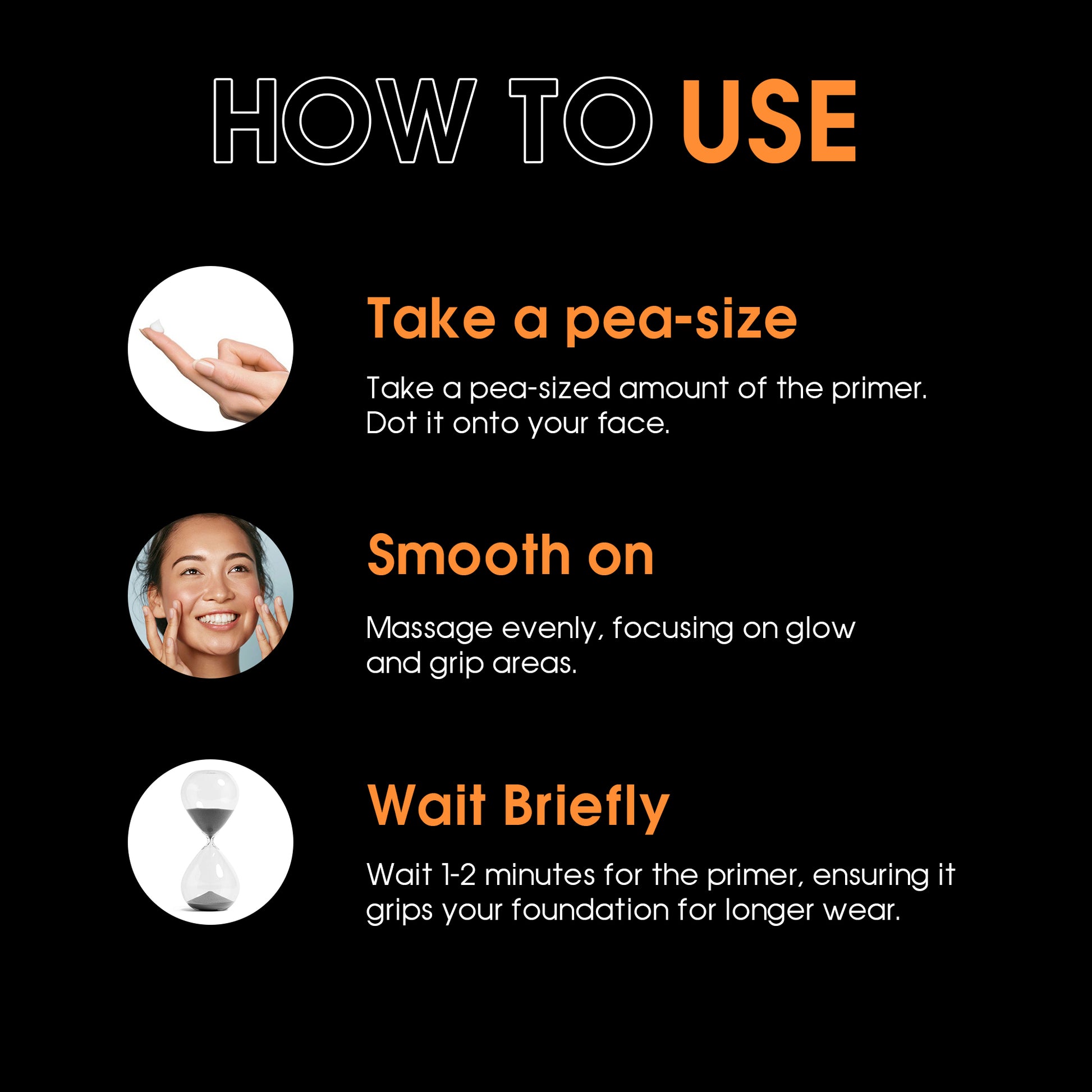 HOW TO USE

Take a pea-size

Take a pea-sized amount of the primer. Dot it onto your face.

Smooth on

Massage evenly, focusing on glow and grip areas.

Wait Briefly

Wait 1-2 minutes for the primer, ensuring it grips your foundation for longer wear.