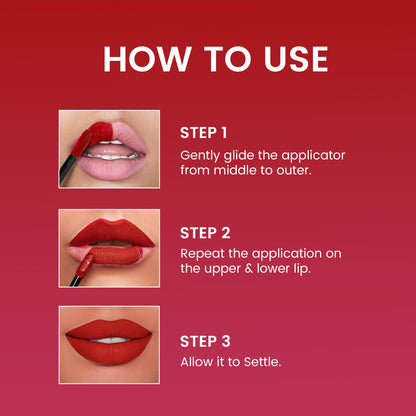 HOW TO USE

STEP 1
Gently glide the applicator from middle to outer.

STEP 2
Repeat the application on the upper & lower lip.

STEP 3
Allow it to Settle.