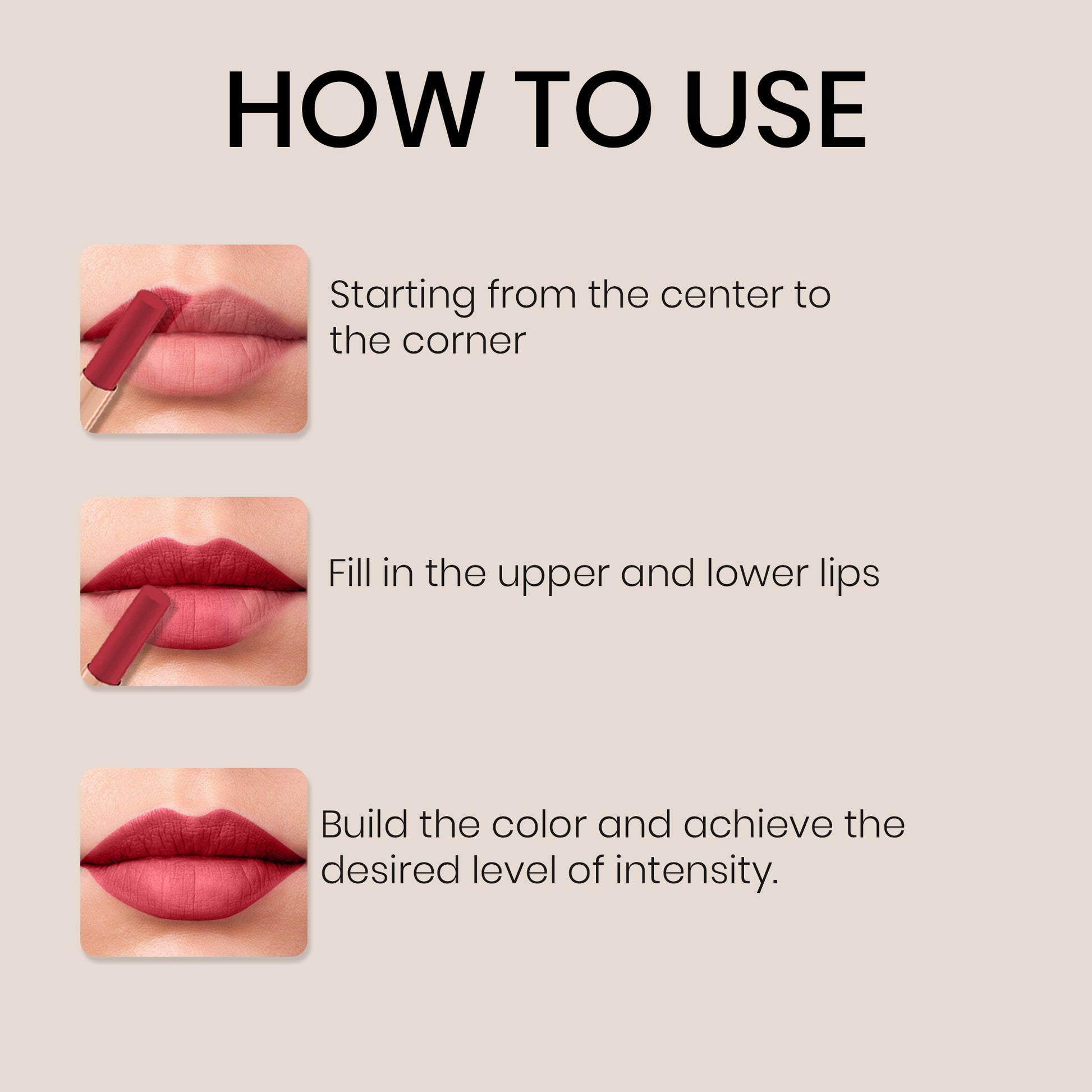 HOW TO USE

Starting from the center to the corner

Fill in the upper and lower lips

Build the color and achieve the desired level of intensity.